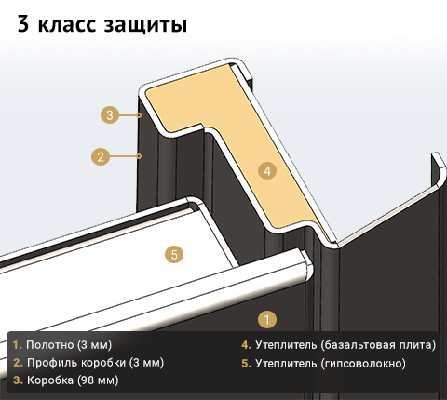 3 класс защиты

3

2

4

5

1

1. Полотно (3 мм)
2. Профиль коробки (3 мм)
3. Коробка (98 мм)

4. Утеплитель (базальтовая плита)
5. Утеплитель (гипсоволокно)